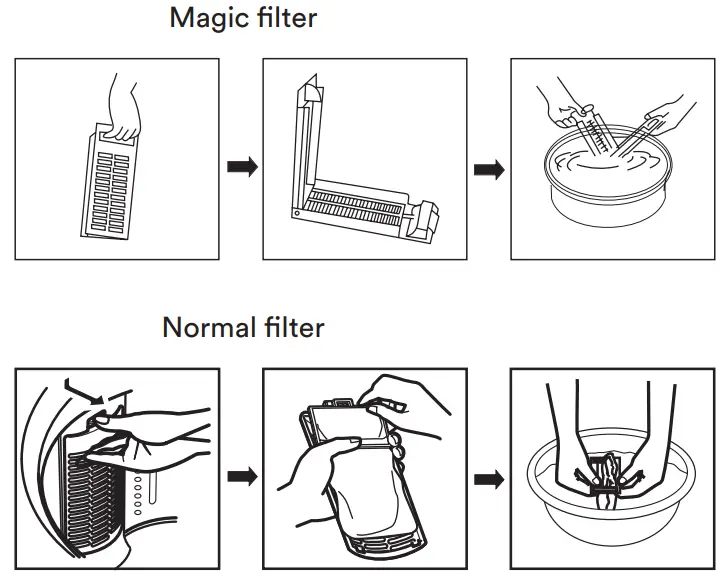 Magic filter

Normal filter