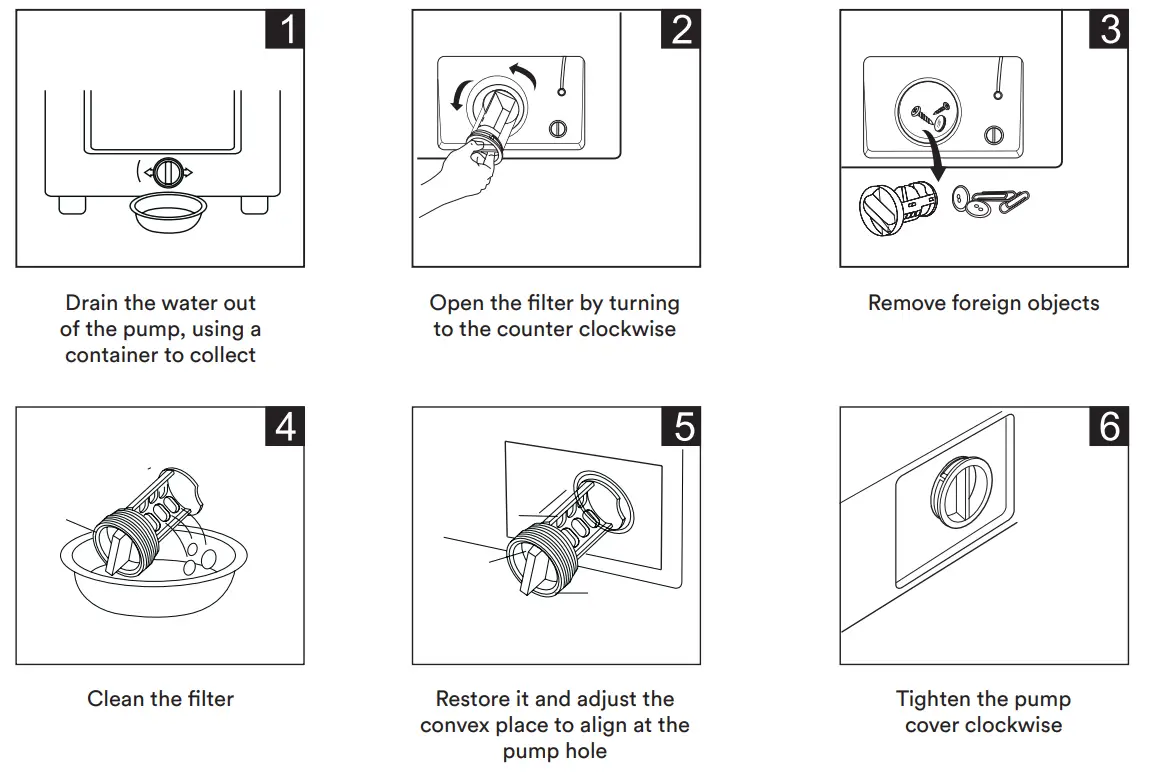 1

Drain the water out of the pump, using a container to collect

2

Open the filter by turning to the counter clockwise

3

Remove foreign objects

4

Clean the filter

5

Restore it and adjust the convex place to align at the pump hole

6

Tighten the pump cover clockwise