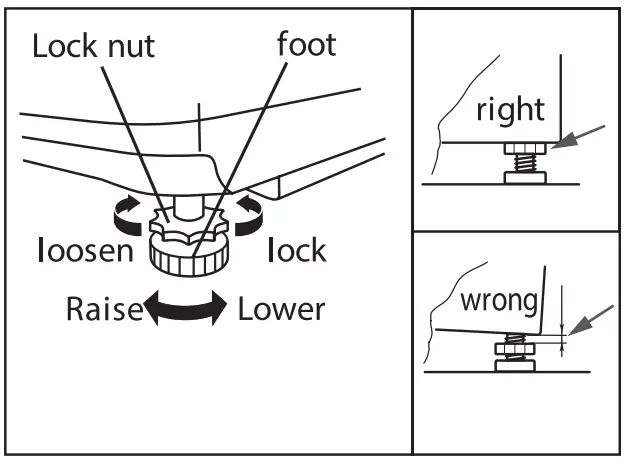 Lock nut
foot
loosen
lock
Raise
Lower
right
wrong