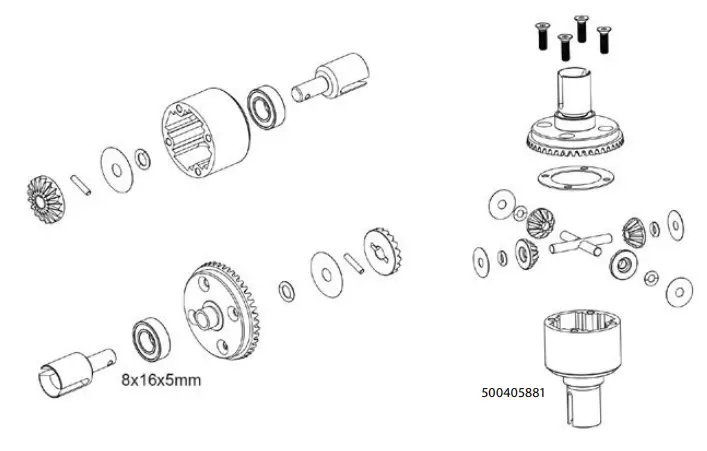 8x16x5mm

500405881