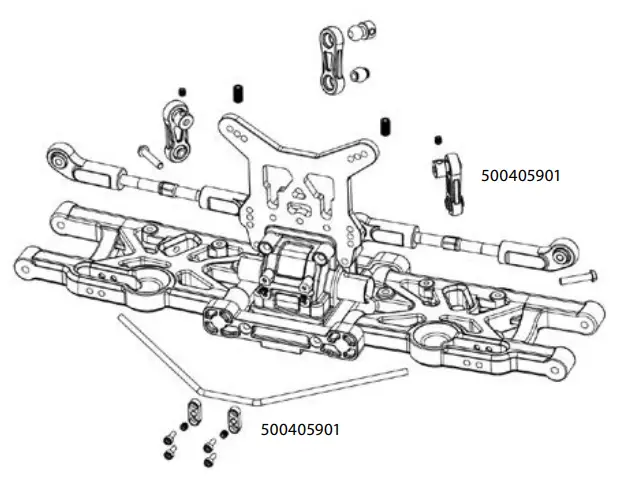 500405901

500405901