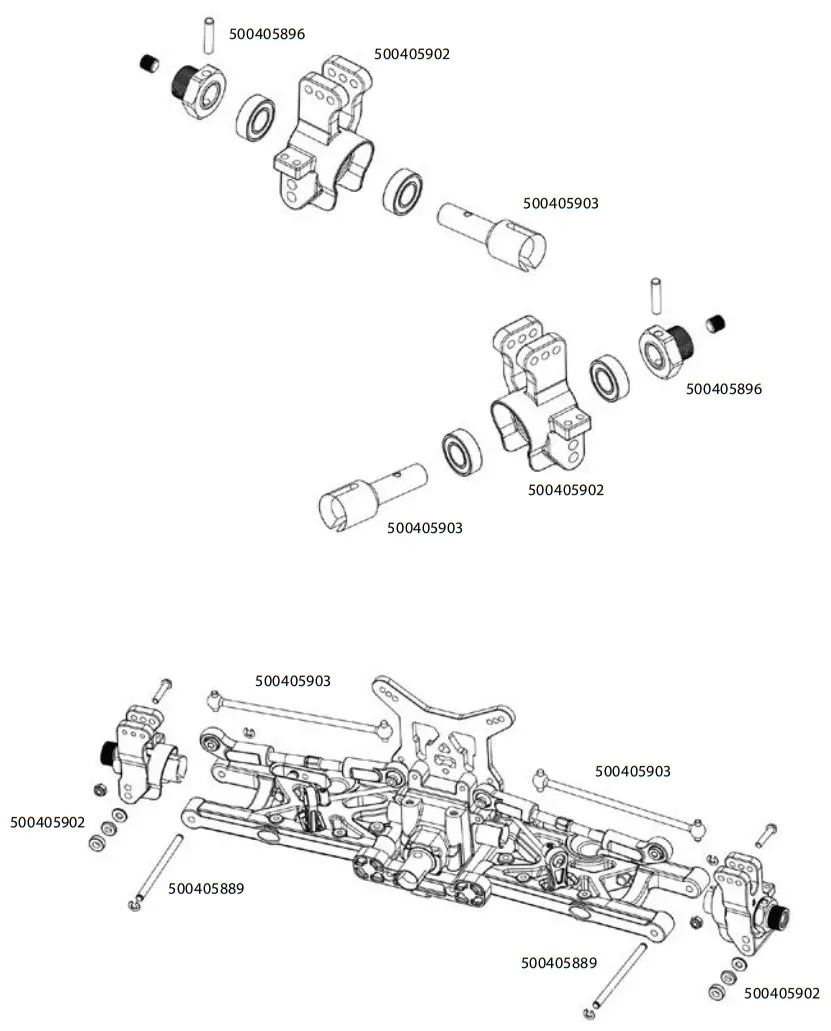 500405896

500405902

500405903

500405896

500405902

500405903

500405903

500405903

500405902

500405889

500405889

500405902