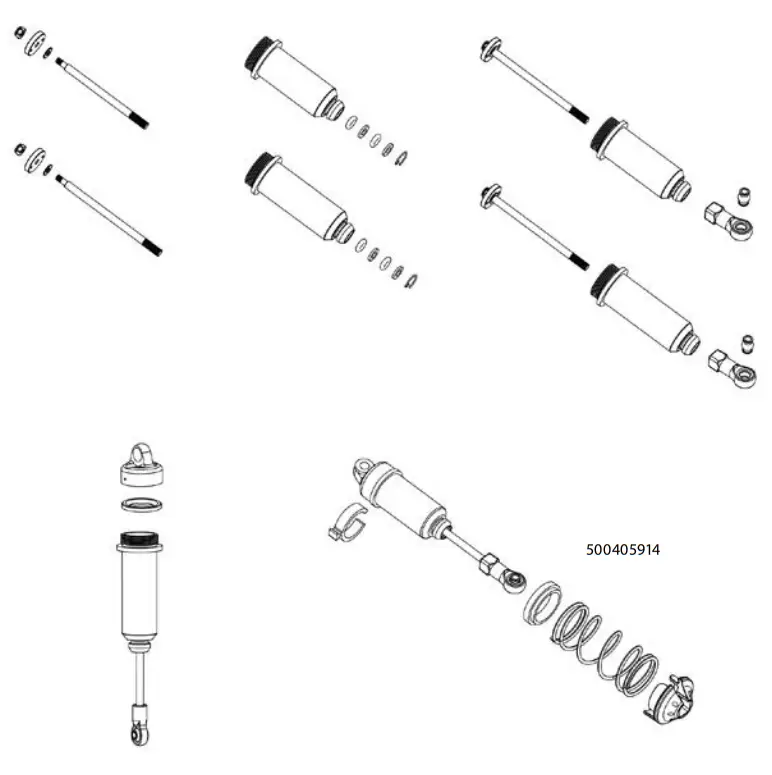 500405914