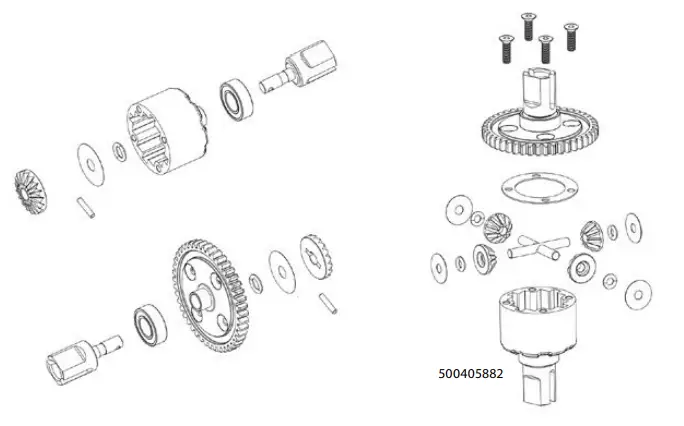 500405882