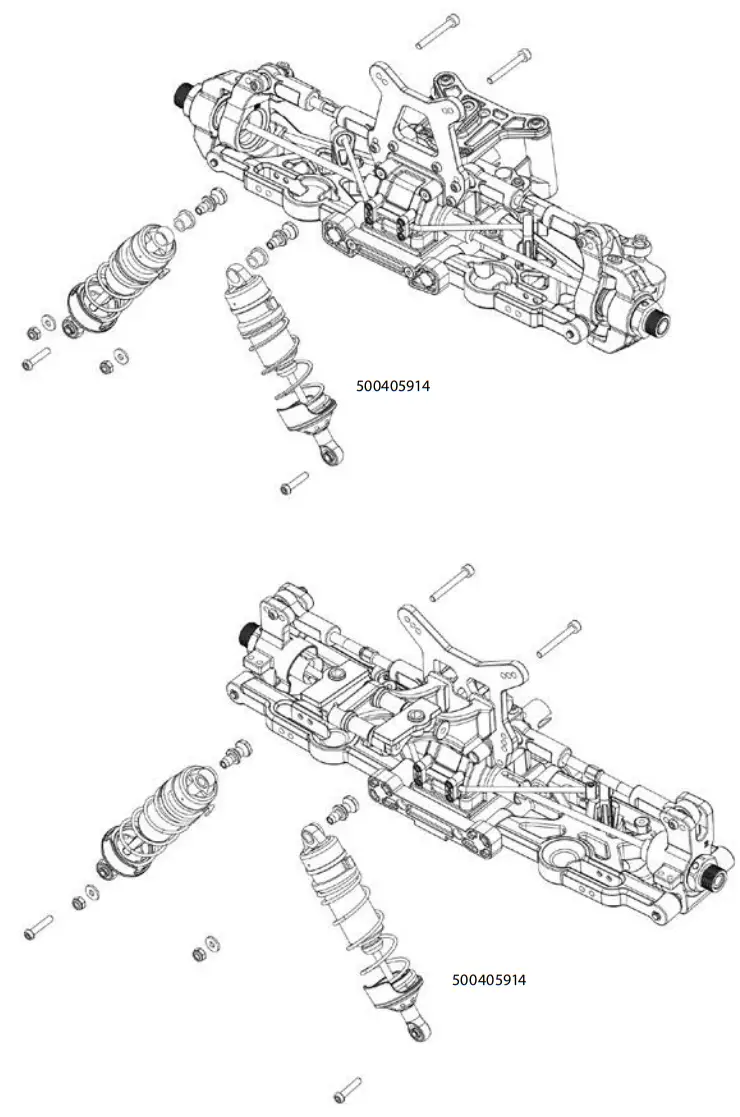 500405914

500405914