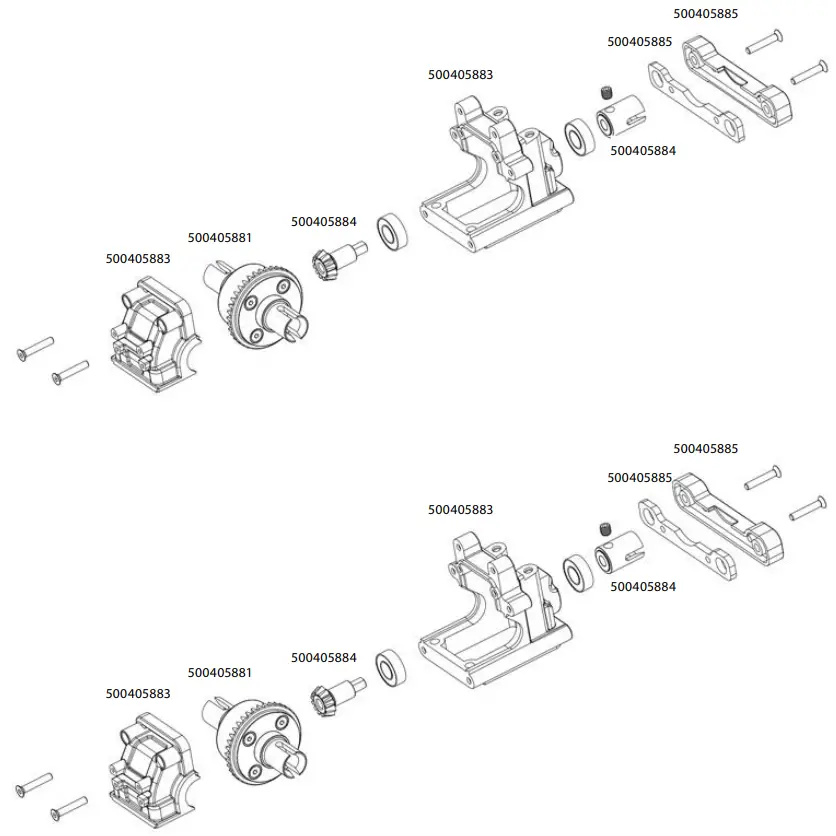 500405885
500405885
500405883
500405884
500405884
500405881
500405883

500405885
500405885
500405883
500405884
500405884
500405881
500405883