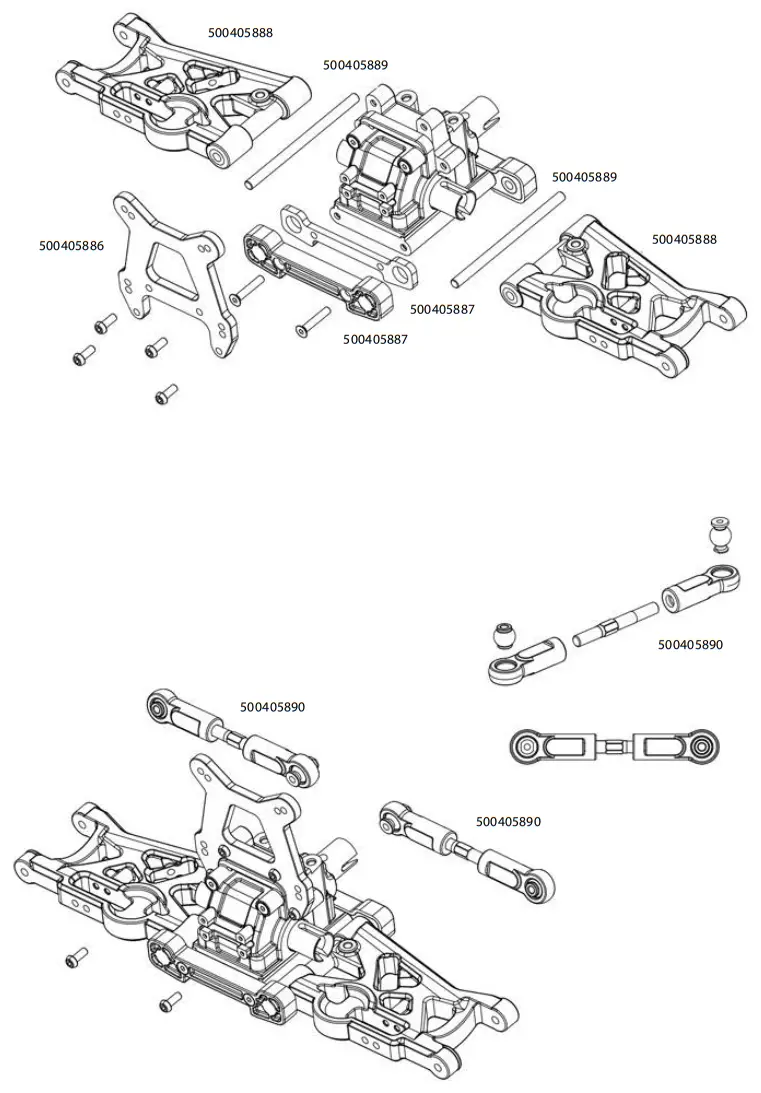 500405888

500405889

500405889

500405886

500405888

500405887

500405887

500405890

500405890

500405890