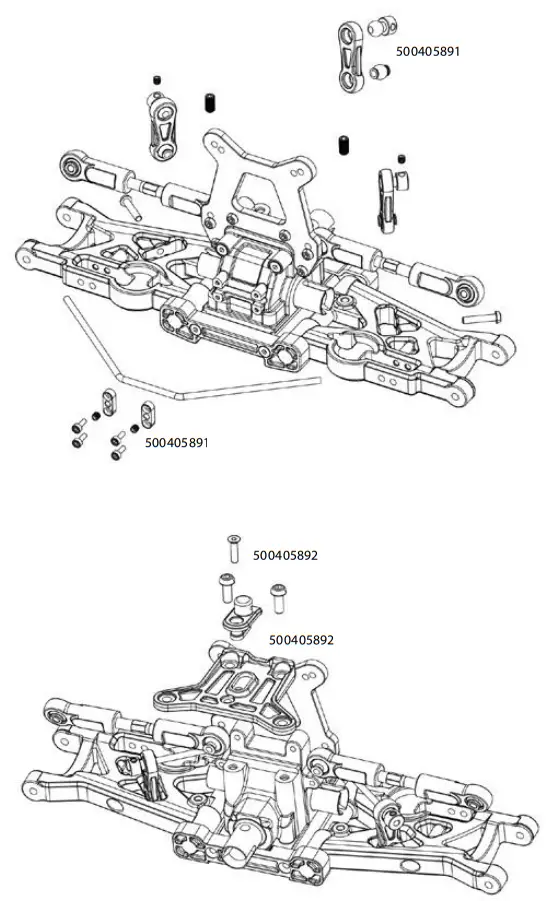 500405891

500405891

500405892

500405892