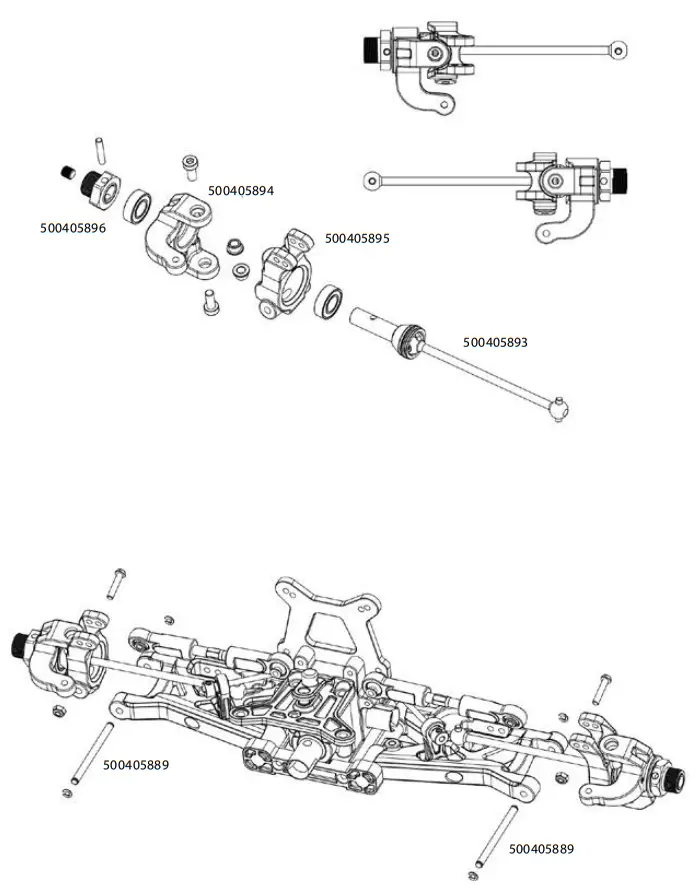 500405894
500405896
500405895
500405893
500405889
500405889