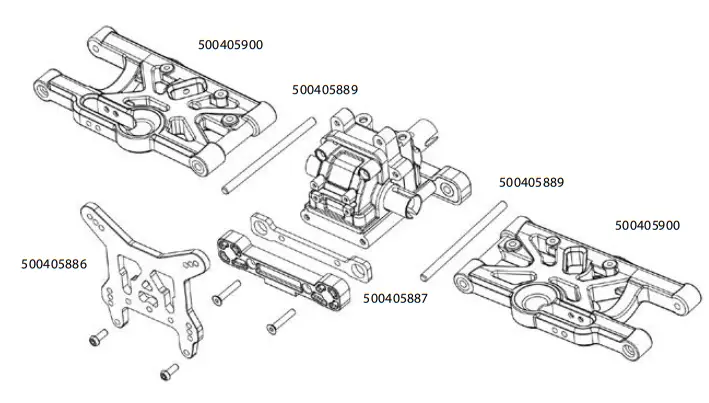 500405900

500405889

500405889

500405900

500405886

500405887