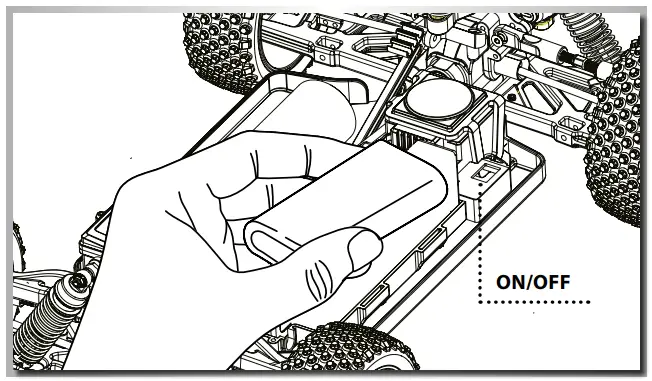 ON/OFF