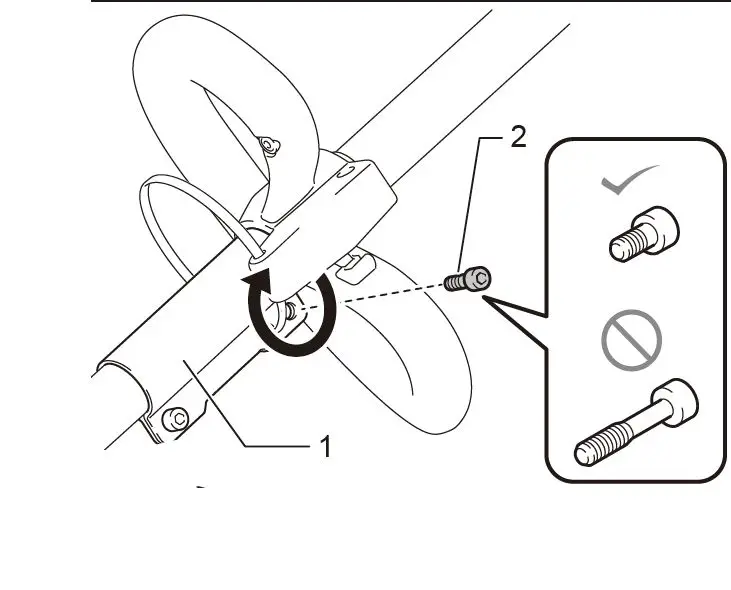 2

1