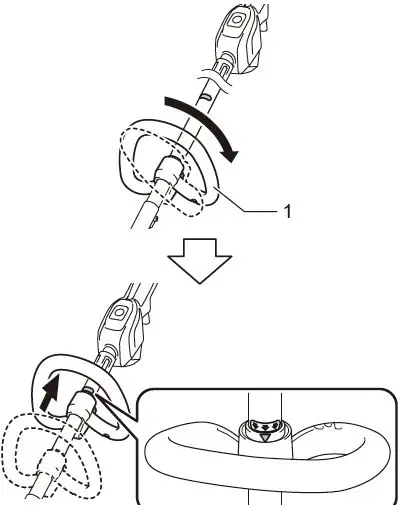 1