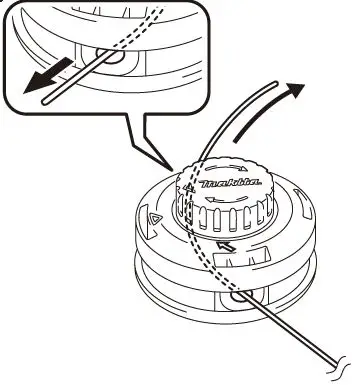 makita