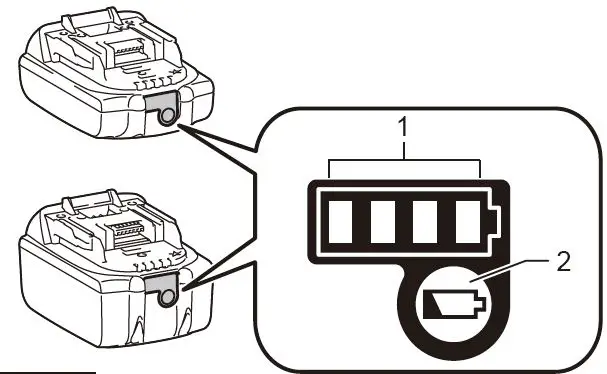 1

2