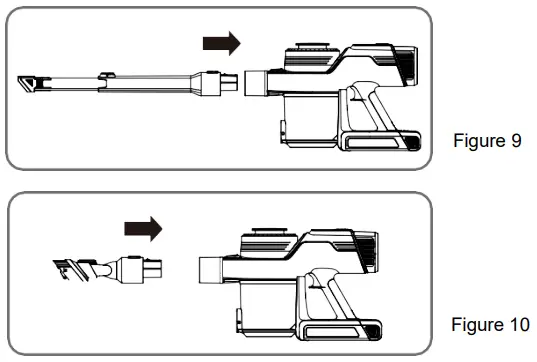 Figure 9

Figure 10