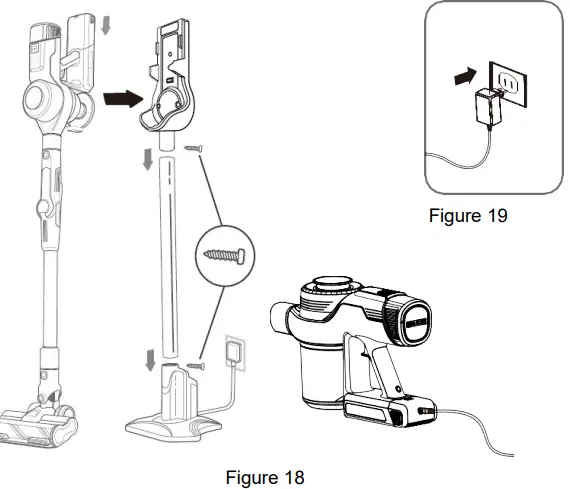 Figure 19

Figure 18