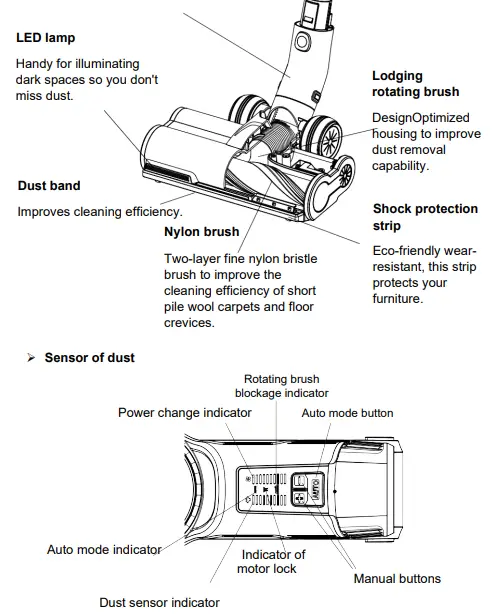 LED lamp

Handy for illuminating dark spaces so you don't miss dust.

Lodging rotating brush

DesignOptimized housing to improve dust removal capability.

Dust band

Improves cleaning efficiency.

Nylon brush

Two-layer fine nylon bristle brush to improve the cleaning efficiency of short pile wool carpets and floor crevices.

Shock protection strip

Eco-friendly wear-resistant, this strip protects your furniture.

➢ Sensor of dust

Rotating brush blockage indicator

Power change indicator

Auto mode button

AUTO

Auto mode indicator

Indicator of motor lock

Manual buttons

Dust sensor indicator