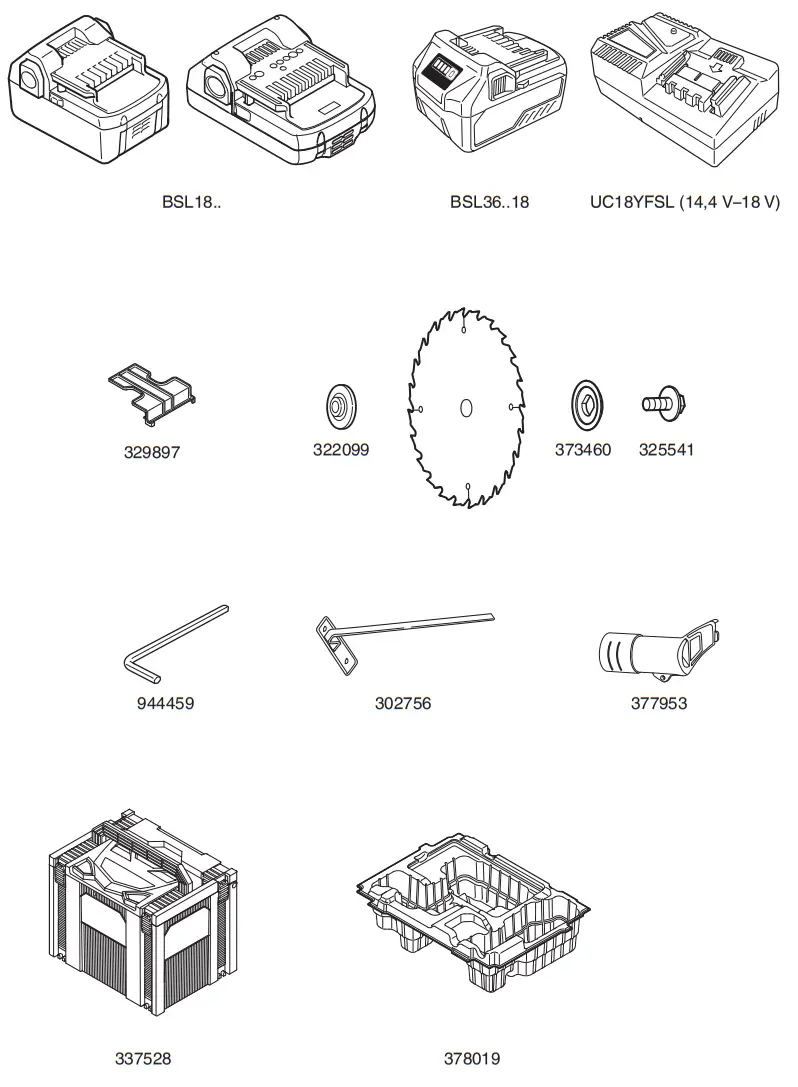 BSL18..

BSL36..18

UC18YFSL (14,4 V–18 V)

329897

322099

373460

325541

944459

302756

377953

337528

378019