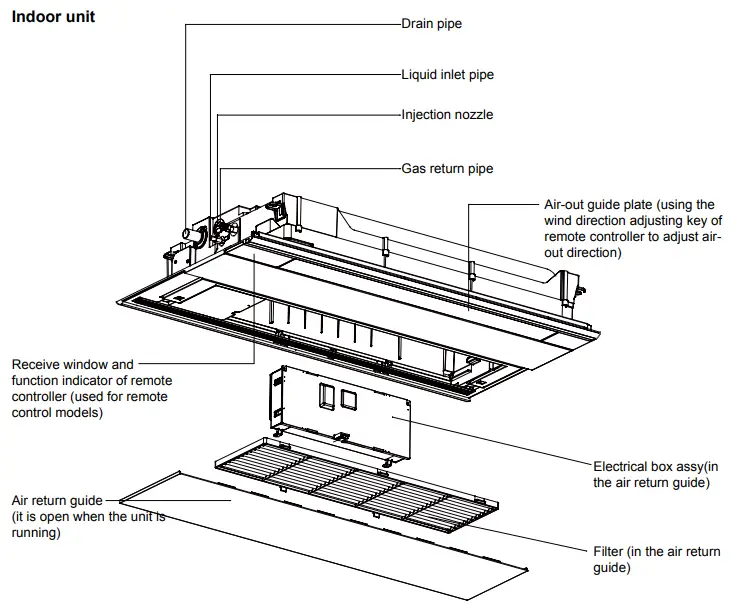 Indoor unit

Drain pipe

Liquid inlet pipe

Injection nozzle

Gas return pipe

Air-out guide plate (using the wind direction adjusting key of remote controller to adjust air-out direction)

Receive window and function indicator of remote controller (used for remote control models)

Electrical box assy(in the air return guide)

Air return guide (it is open when the unit is running)

Filter (in the air return guide)