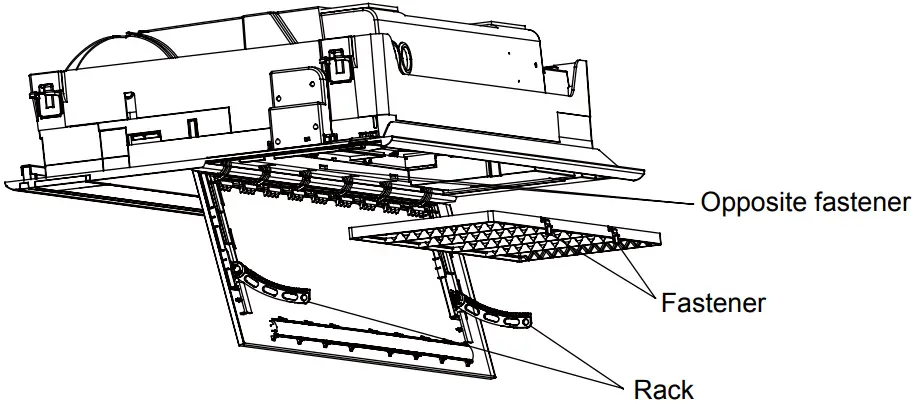 Opposite fastener
Fastener
Rack