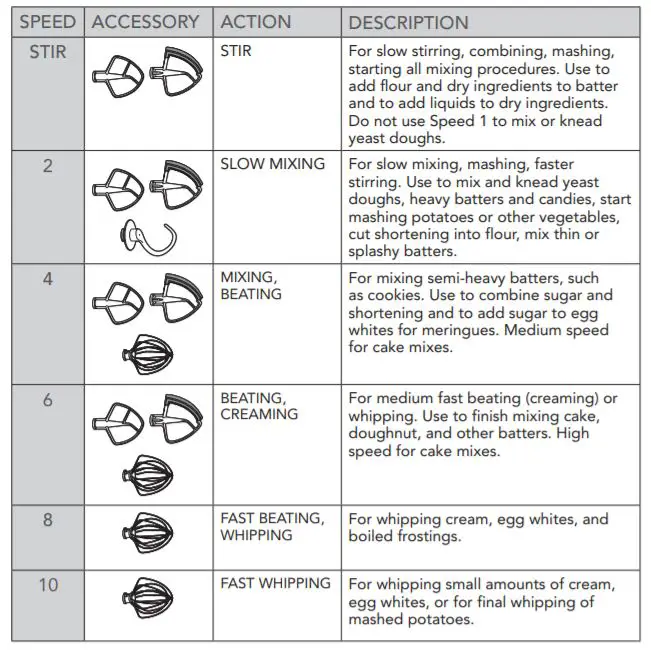 | SPEED | ACCESSORY | ACTION | DESCRIPTION |
|---|---|---|---|
| STIR | | STIR | For slow stirring, combining, mashing, starting all mixing procedures. Use to add flour and dry ingredients to batter and to add liquids to dry ingredients. Do not use Speed 1 to mix or knead yeast doughs. |
| 2 | | SLOW MIXING | For slow mixing, mashing, faster stirring. Use to mix and knead yeast doughs, heavy batters and candies, start mashing potatoes or other vegetables, cut shortening into flour, mix thin or splashy batters. |
| 4 | | MIXING, BEATING | For mixing semi-heavy batters, such as cookies. Use to combine sugar and shortening and to add sugar to egg whites for meringues. Medium speed for cake mixes. |
| 6 | | BEATING, CREAMING | For medium fast beating (creaming) or whipping. Use to finish mixing cake, doughnut, and other batters. High speed for cake mixes. |
| 8 | | FAST BEATING, WHIPPING | For whipping cream, egg whites, and boiled frostings. |
| 10 | | FAST WHIPPING | For whipping small amounts of cream, egg whites, or for final whipping of mashed potatoes. |