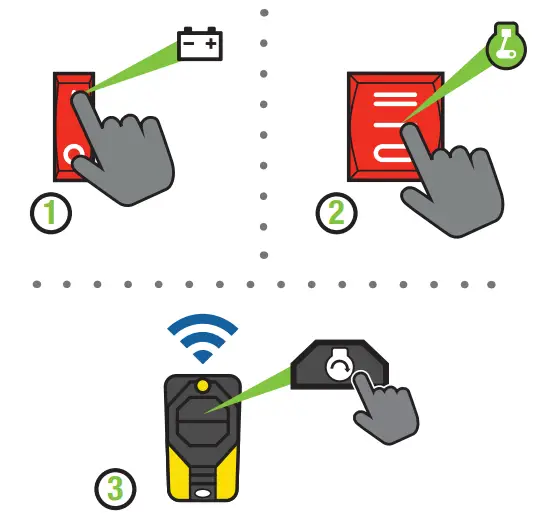 1

2

3