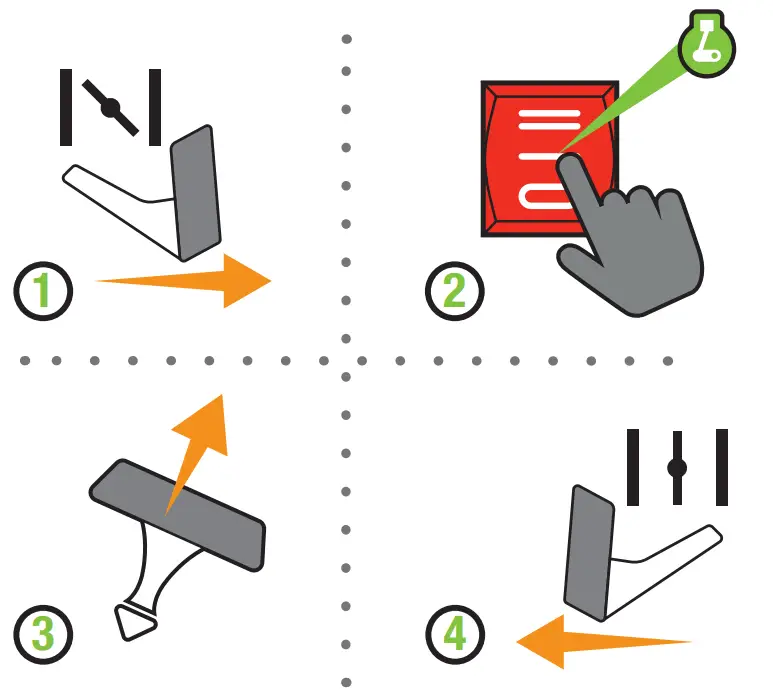 1
2
3
4