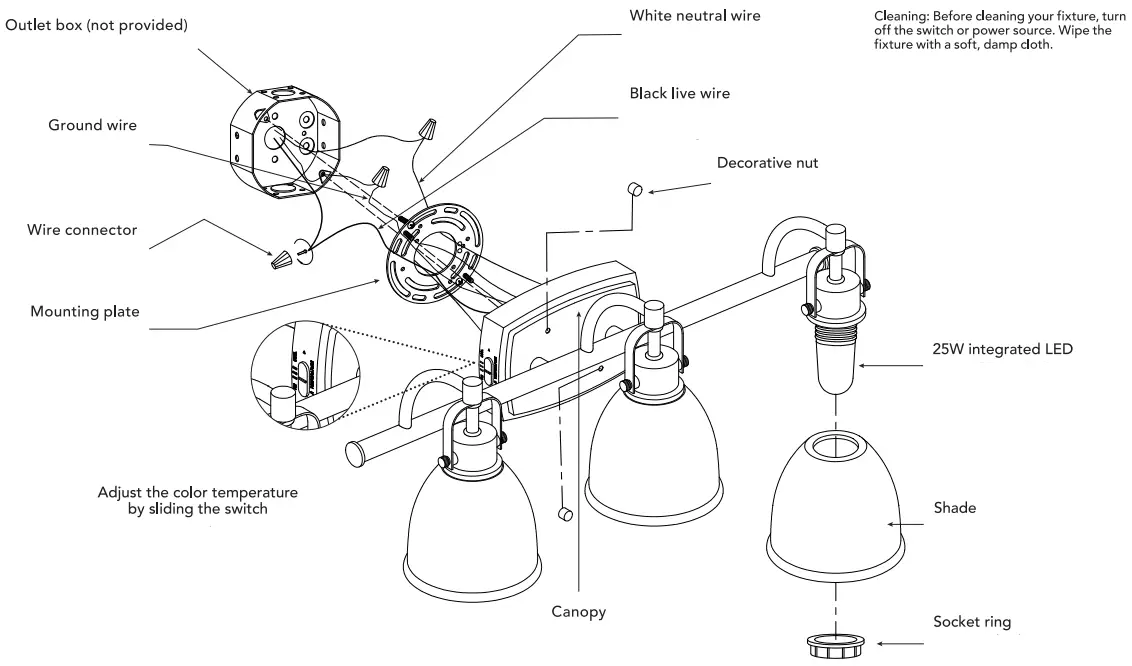 Outlet box (not provided)

White neutral wire

Cleaning: Before cleaning your fixture, turn off the switch or power source. Wipe the fixture with a soft, damp cloth.

Black live wire

Ground wire

Decorative nut

Wire connector

Mounting plate

25W integrated LED

Adjust the color temperature by sliding the switch

Shade

Canopy

Socket ring