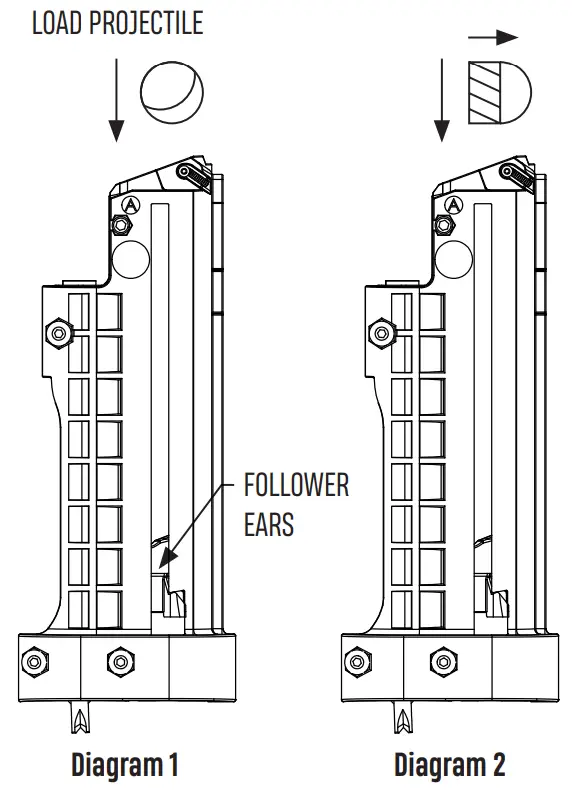 LOAD PROJECTILE

A

FOLLOWER EARS

Diagram 1

A

Diagram 2