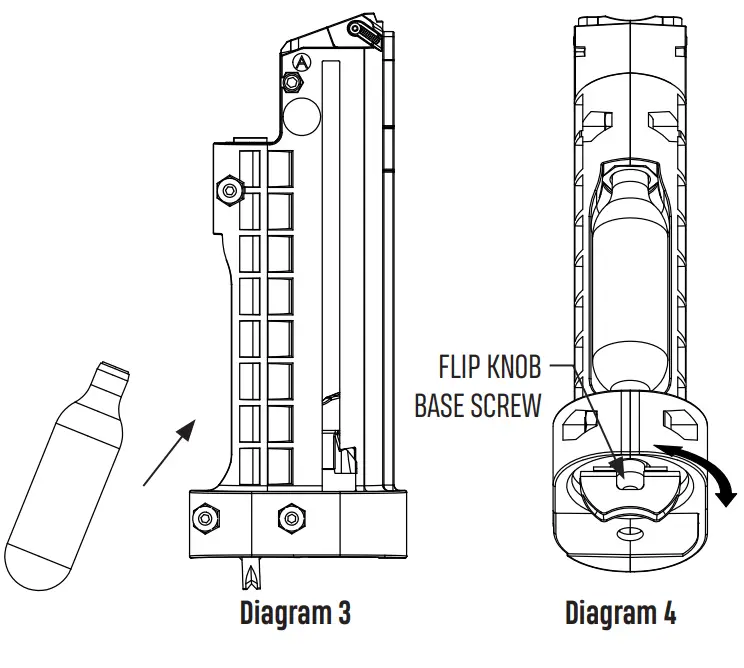 A

FLIP KNOB
BASE SCREW

Diagram 3

Diagram 4