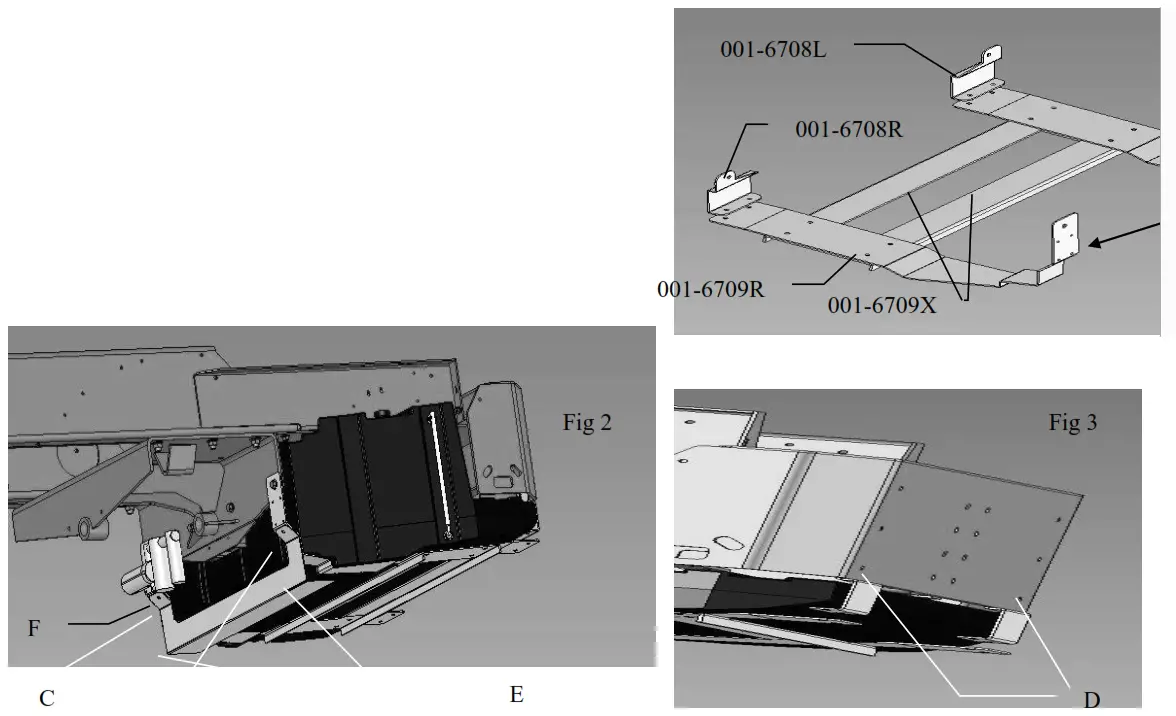 001-6708L

001-6708R

001-6709R

001-6709X

Fig 2

F

C

E

Fig 3

D