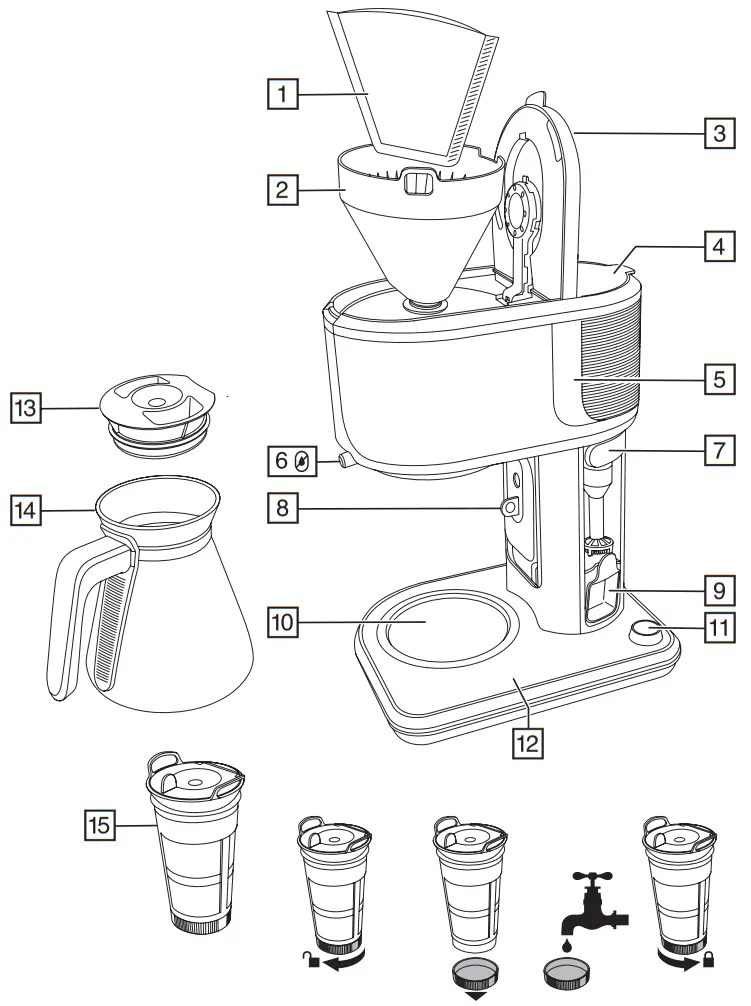 1
2
3
4
5
6
7
8
9
10
11
12
13
14
15