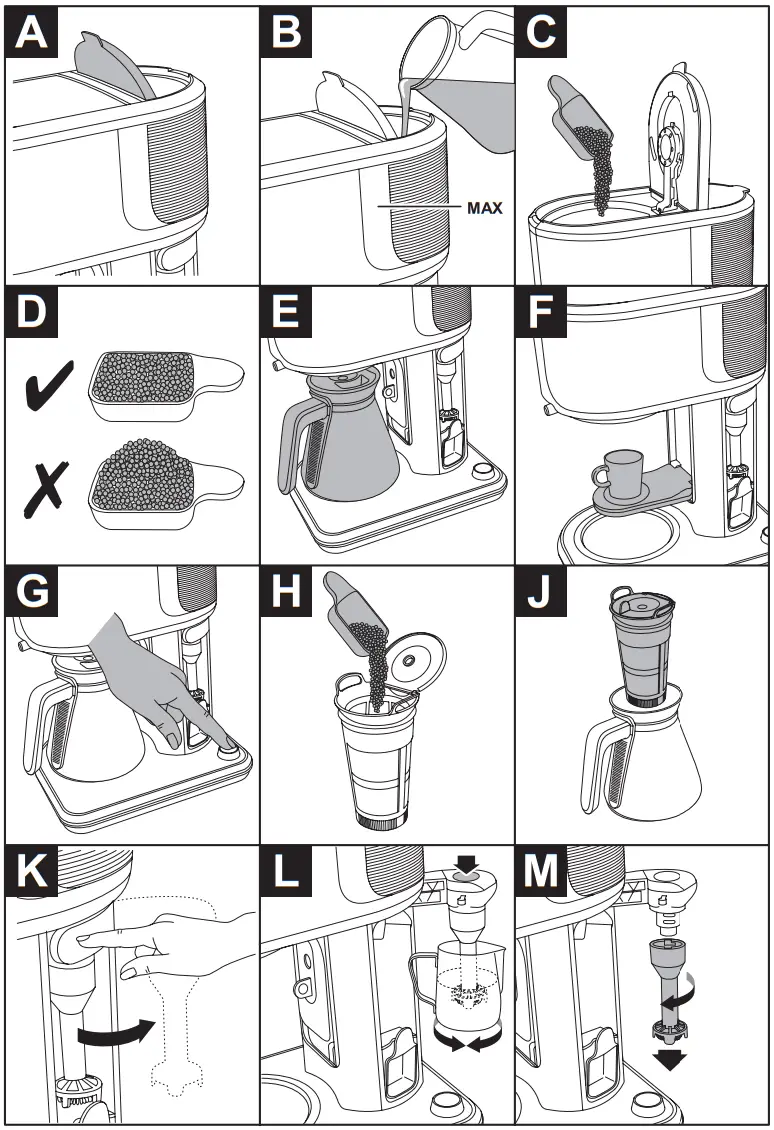 A
B
MAX
C
D
E
F
G
H
J
K
L
M