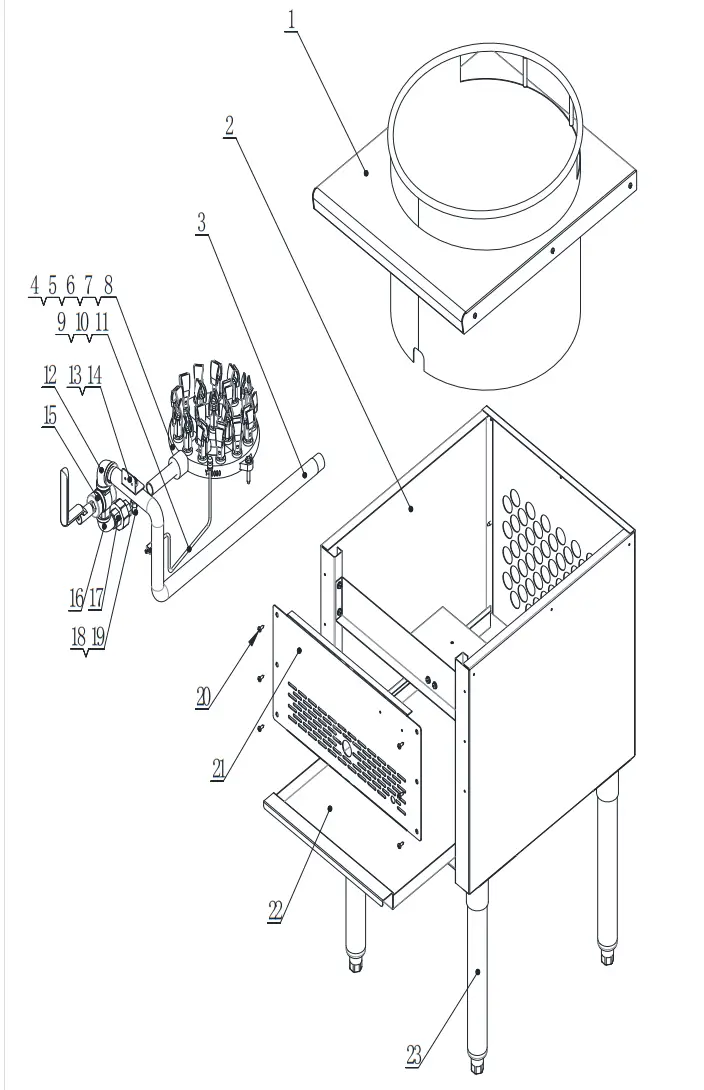 1
2
3
4 5 6 7 8
9 10 11
12
13 14
15
16 17
18 19
20
21
22
23