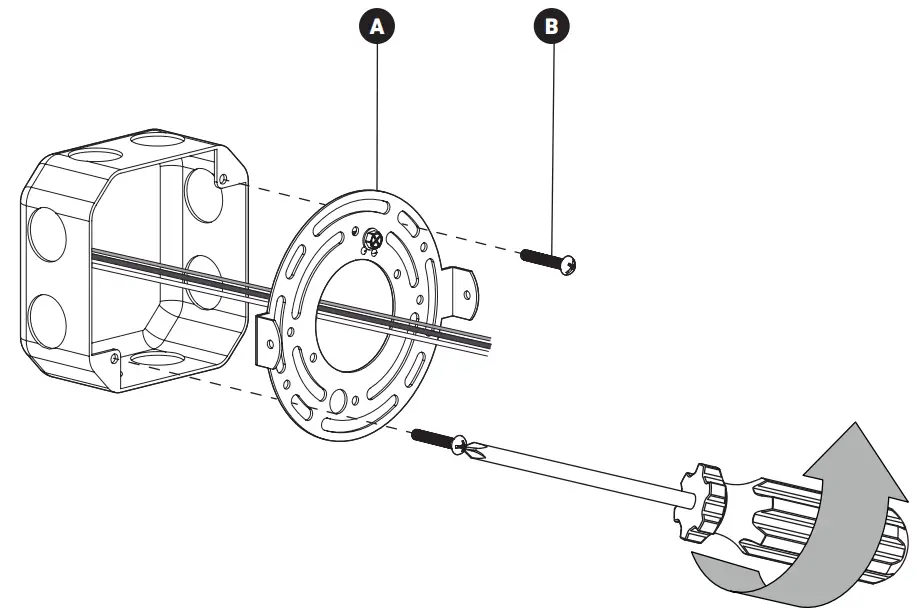 A

B