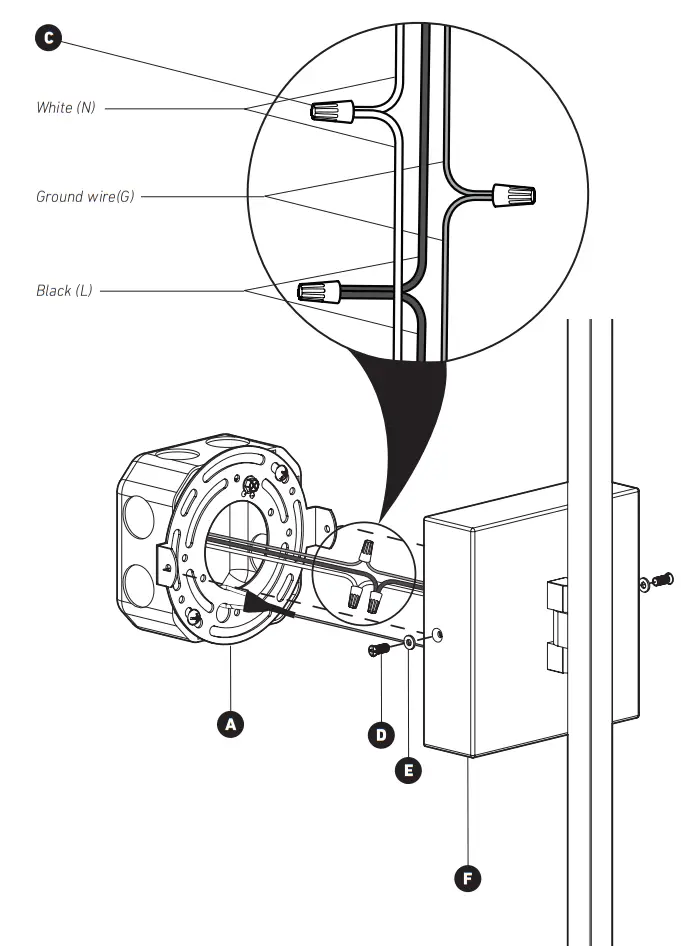 C

White (N)

Ground wire(G)

Black (L)

A

D

E

F