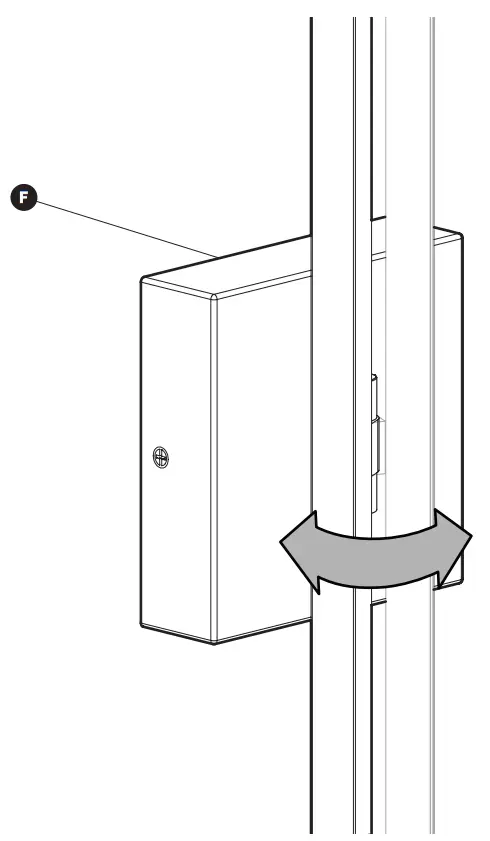 F