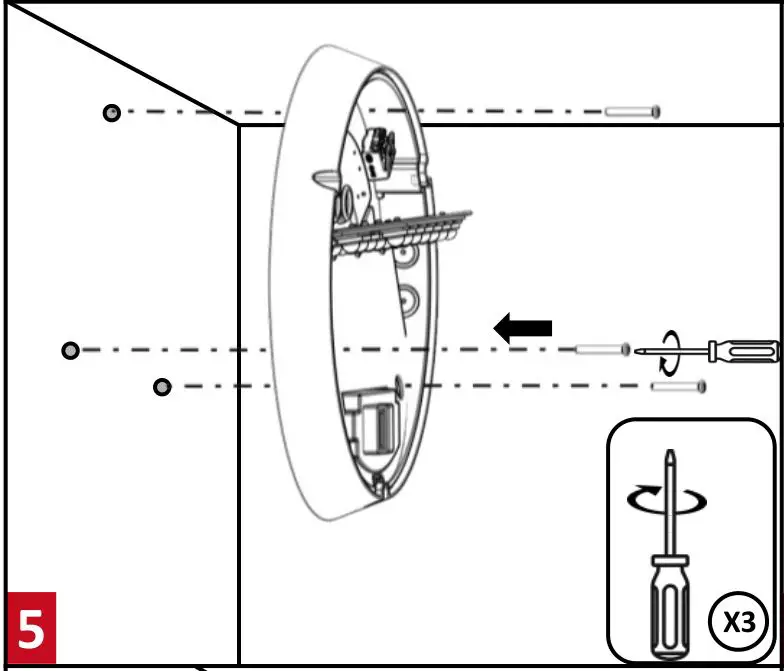 5

X3