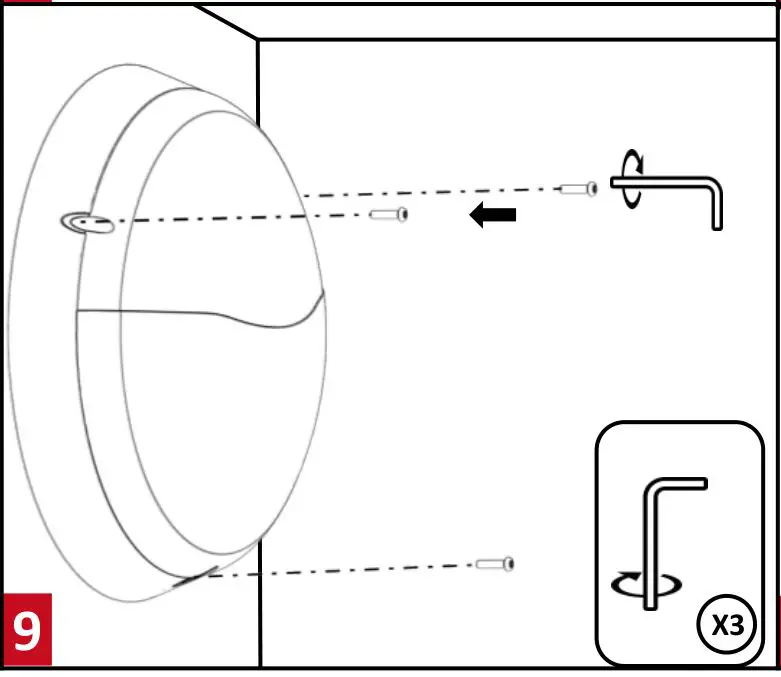 9

X3