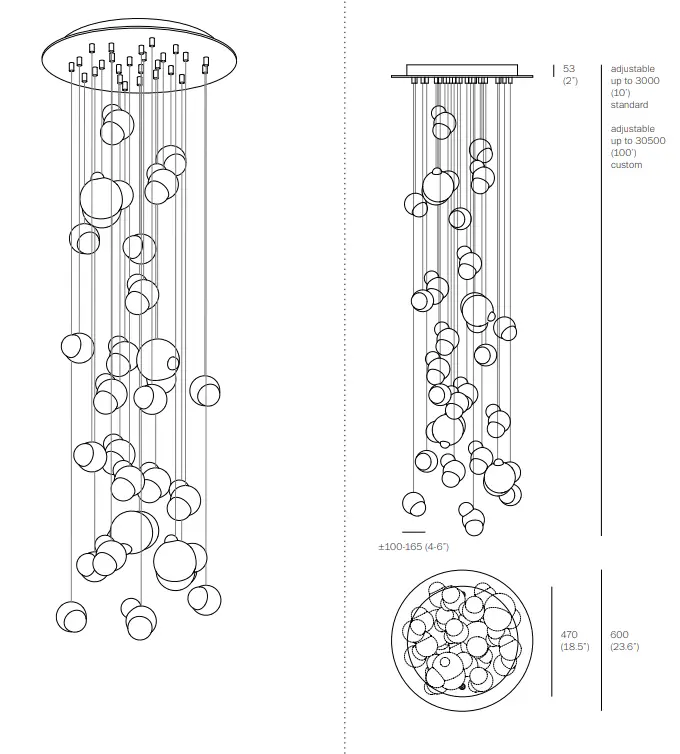 53
(2")

adjustable
up to 3000
(10')
standard

adjustable
up to 30500
(100')
custom

±100-165 (4-6")

470
(18.5")

600
(23.6")