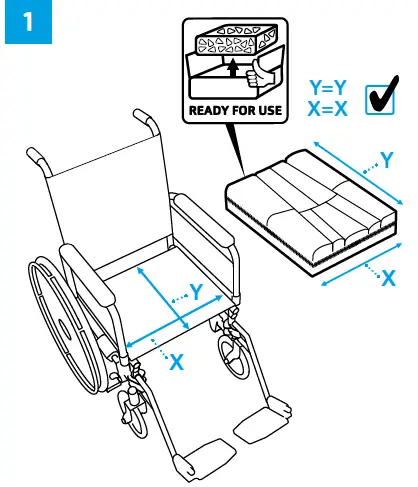 1

READY FOR USE

Y=Y
X=X

Y

X

Y

X