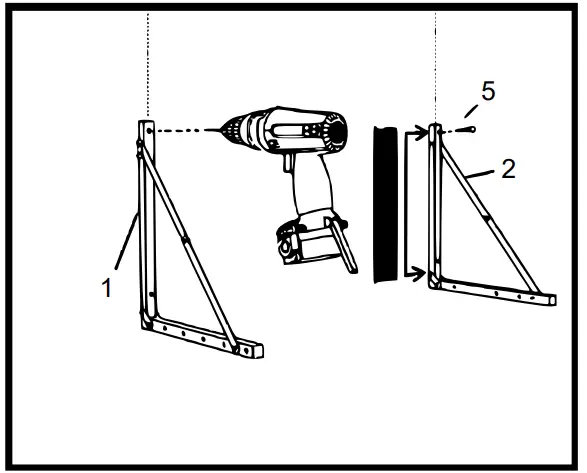 5
2
1