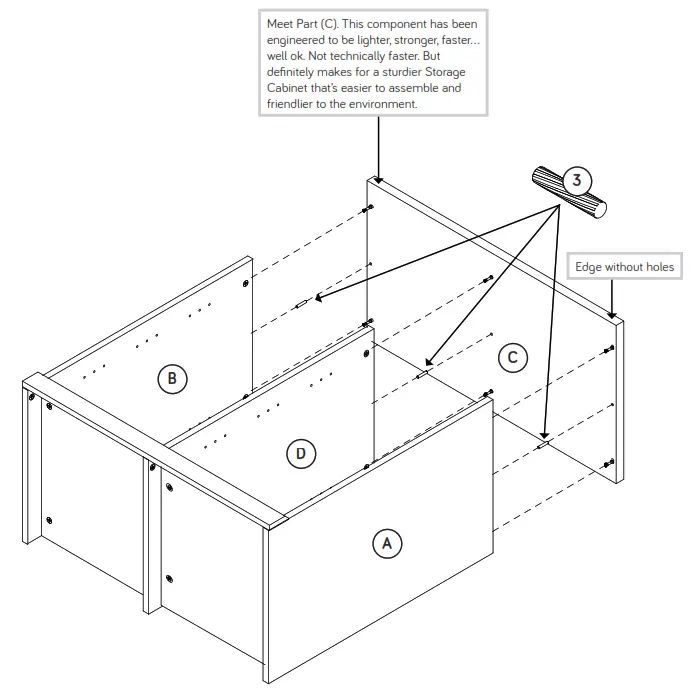 Meet Part (C). This component has been engineered to be lighter, stronger, faster... well ok. Not technically faster. But definitely makes for a sturdier Storage Cabinet that's easier to assemble and friendlier to the environment.

3

Edge without holes

B

C

D

A