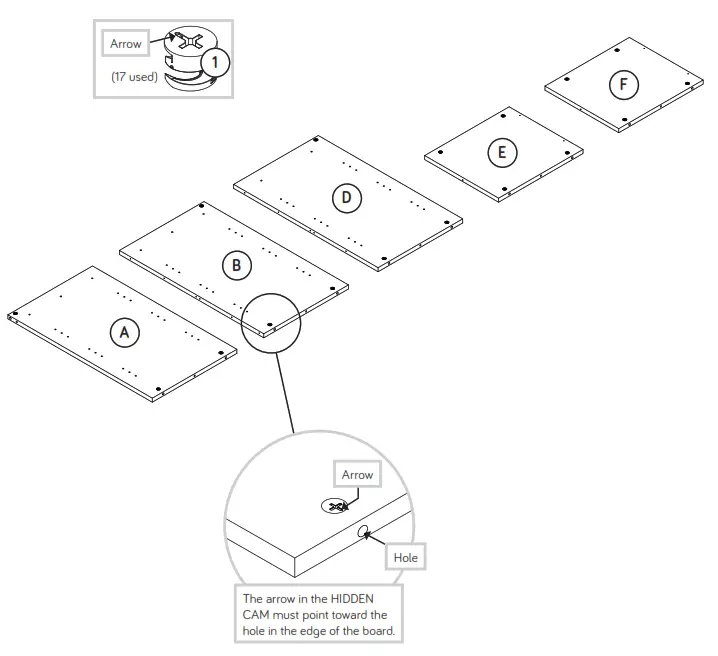 Arrow
1
(17 used)

F
E
D
B
A

Arrow
Hole

The arrow in the HIDDEN CAM must point toward the hole in the edge of the board.