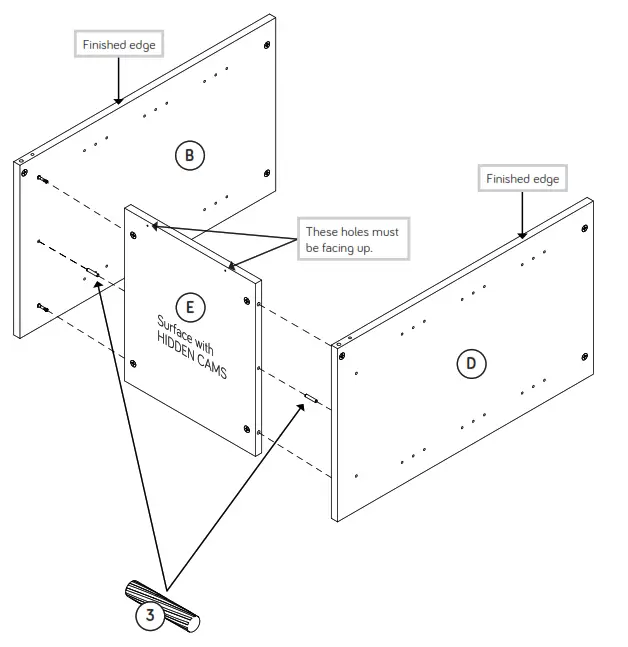 Finished edge

B

Finished edge

These holes must be facing up.

E

Surface with HIDDEN CAMS

D

3