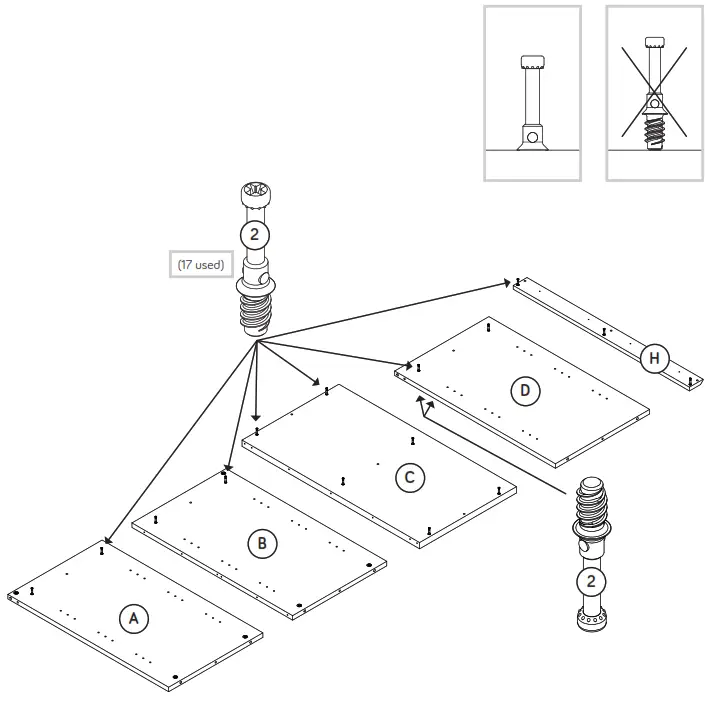 2

(17 used)

H

D

C

B

A

2