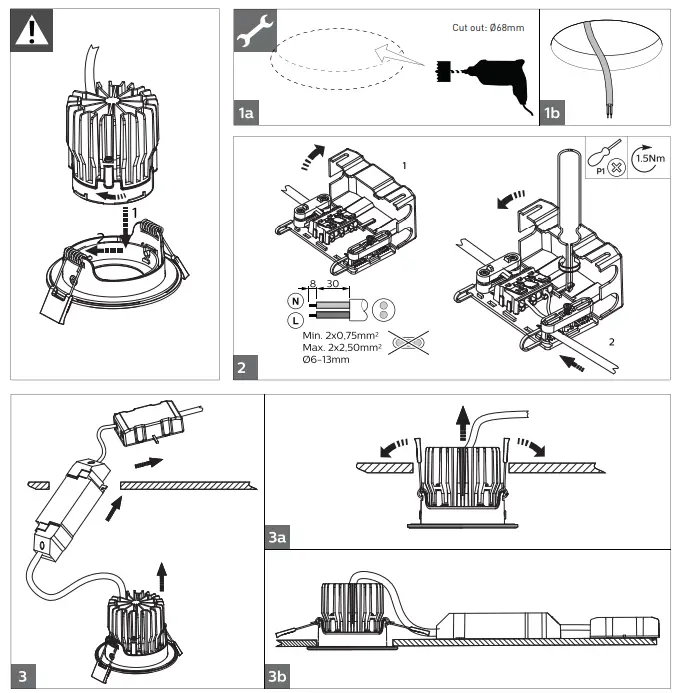 1
2

Cut out: Ø68mm

1a

1b

P1

1.5Nm

1

8 30

N

L

Min. 2x0,75mm²
Max. 2x2,50mm²
Ø6-13mm

2

2

3

3a

3b