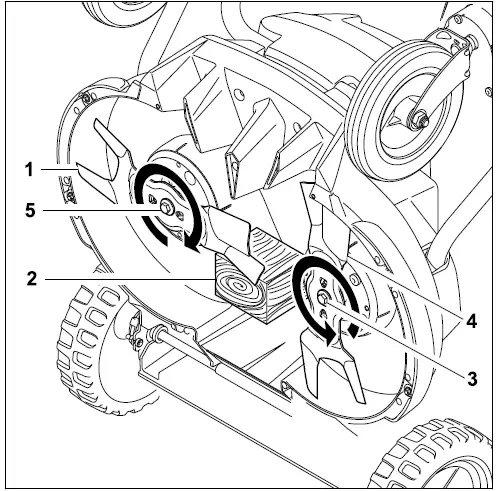 1
5
2
4
3