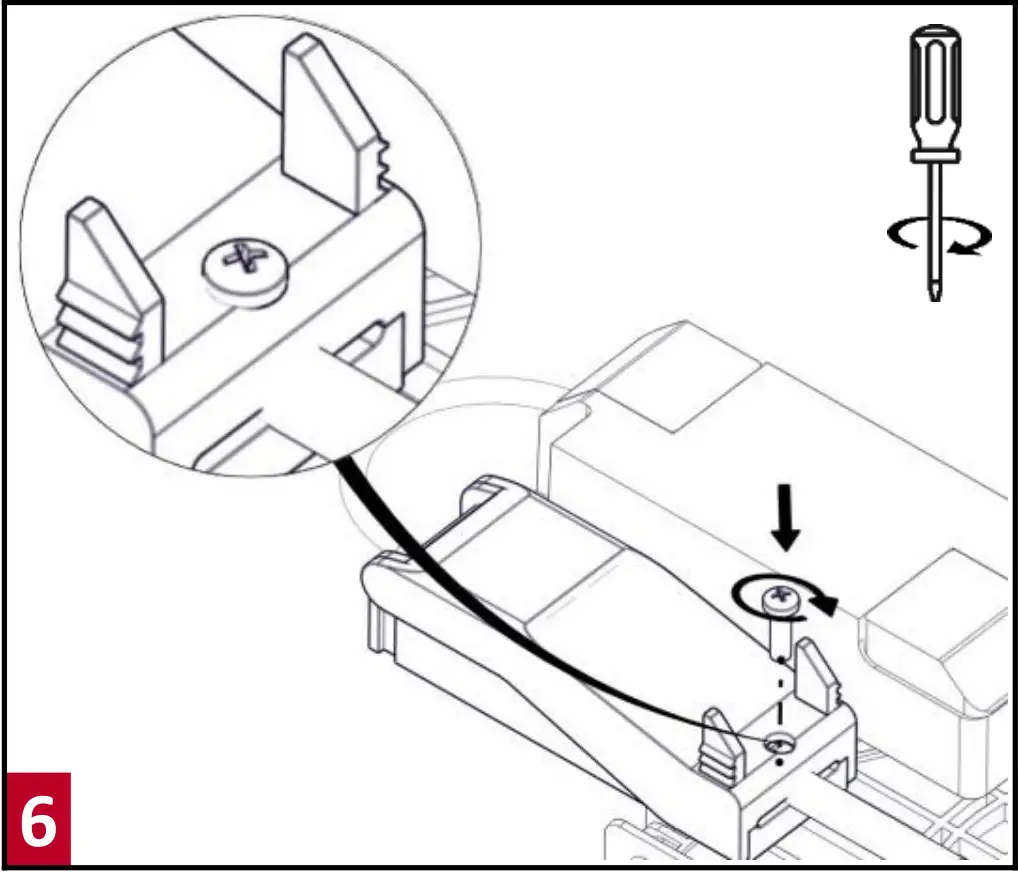 6